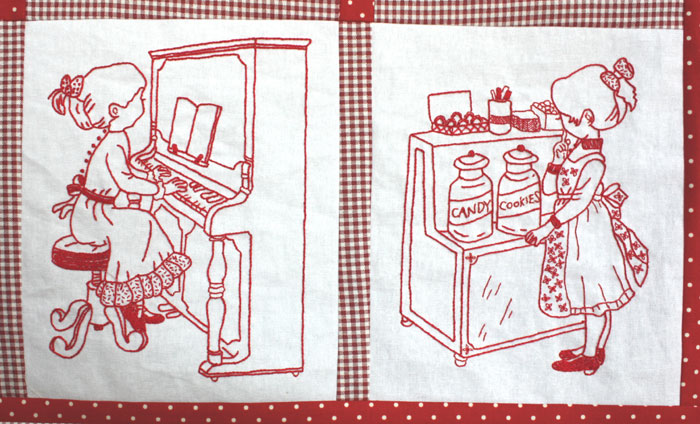 CANDY
COOKIES